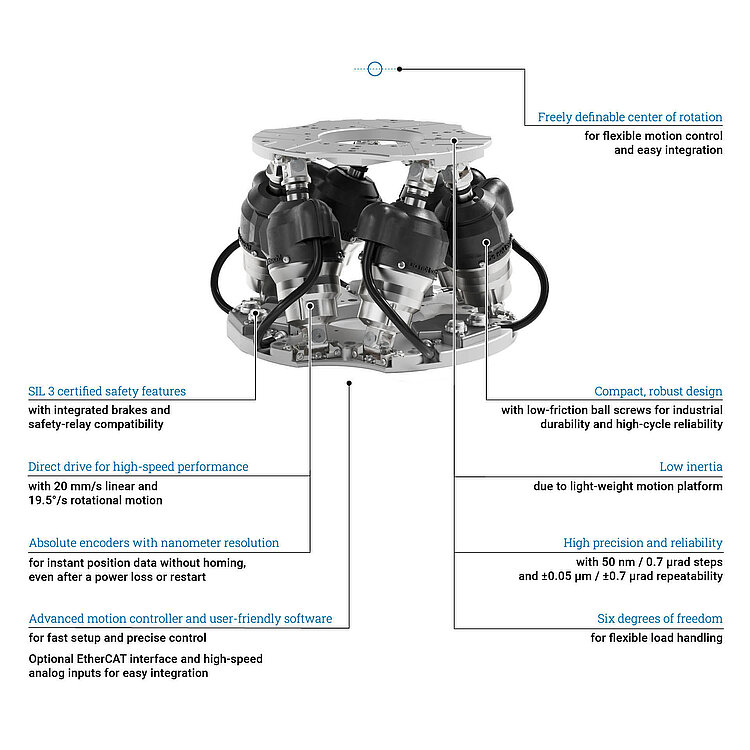 Freely definable center of rotation
for flexible motion control and easy integration

SIL 3 certified safety features
with integrated brakes and safety-relay compatibility

Direct drive for high-speed performance
with 20 mm/s linear and 19.5°/s rotational motion

Absolute encoders with nanometer resolution
for instant position data without homing, even after a power loss or restart

Advanced motion controller and user-friendly software
for fast setup and precise control
Optional EtherCAT interface and high-speed analog inputs for easy integration

Compact, robust design
with low-friction ball screws for industrial durability and high-cycle reliability

Low inertia
due to light-weight motion platform

High precision and reliability
with 50 nm / 0.7 µrad steps and ±0.05 µm / ±0.7 µrad repeatability

Six degrees of freedom
for flexible load handling